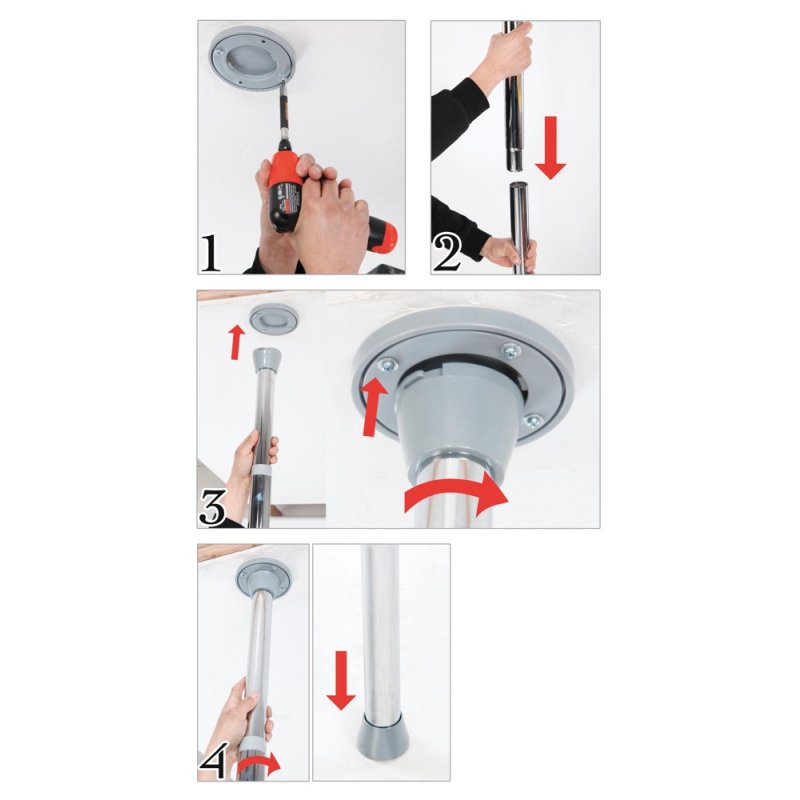 1

2

3

4