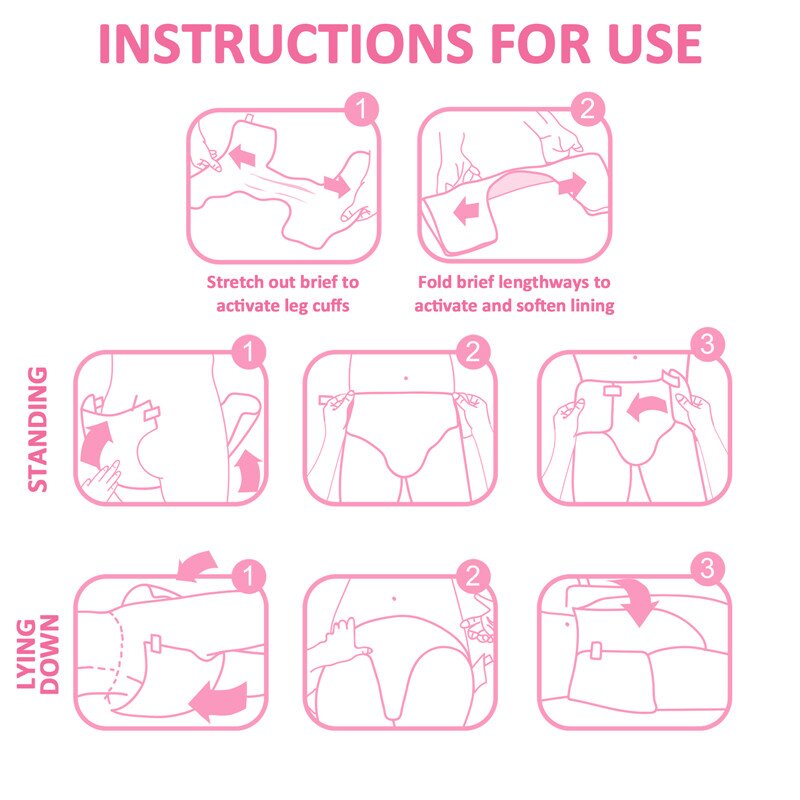 INSTRUCTIONS FOR USE

1

Stretch out brief to activate leg cuffs

2

Fold brief lengthways to activate and soften lining

STANDING

1

2

3

LYING DOWN

1

2

3