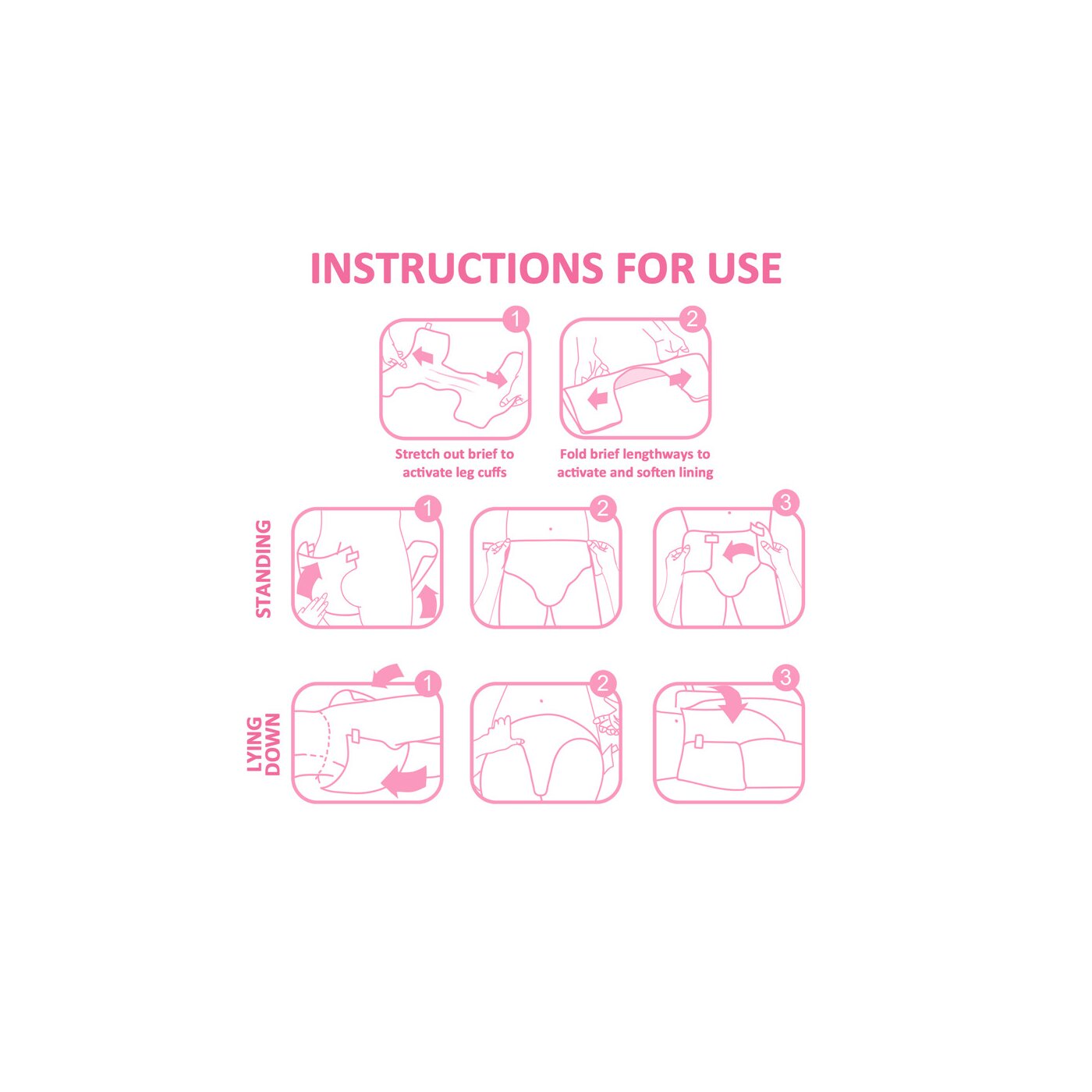 INSTRUCTIONS FOR USE

1

Stretch out brief to activate leg cuffs

2

Fold brief lengthways to activate and soften lining

STANDING

1

2

3

LYING DOWN

1

2

3